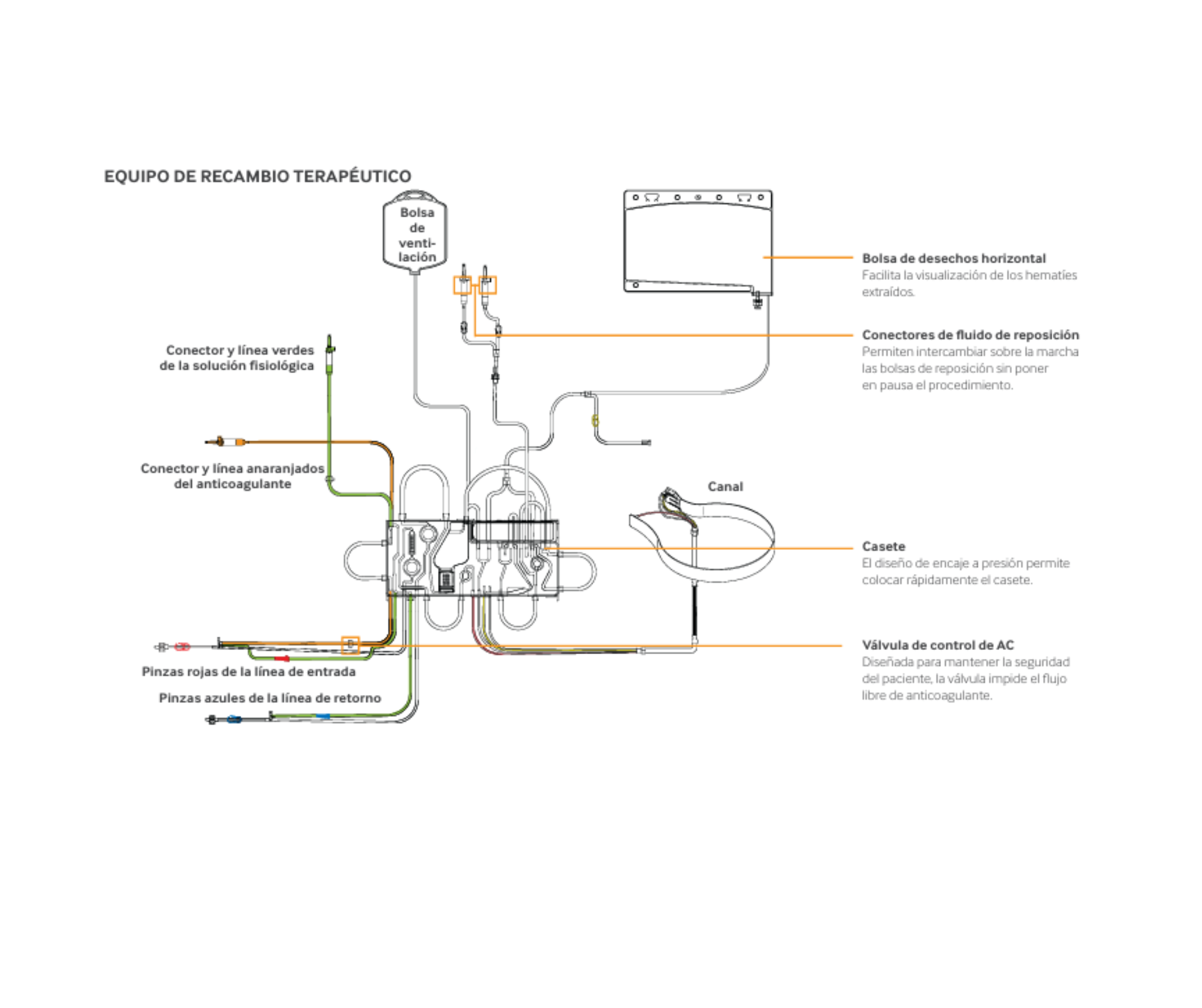 EQUIPO DE RECAMBIO TERAPÉUTICO

Bolsa de ventilación

Conector y línea verdes de la solución fisiológica

Conector y línea anaranjados del anticoagulante

Canal

Pinzas rojas de la línea de entrada

Pinzas azules de la línea de retorno

Bolsa de desechos horizontal
Facilita la visualización de los hematíes extraídos.

Conectores de fluido de reposición
Permiten intercambiar sobre la marcha las bolsas de reposición sin poner en pausa el procedimiento.

Casete
El diseño de encaje a presión permite colocar rápidamente el casete.

Válvula de control de AC
Diseñada para mantener la seguridad del paciente, la válvula impide el flujo libre de anticoagulante.